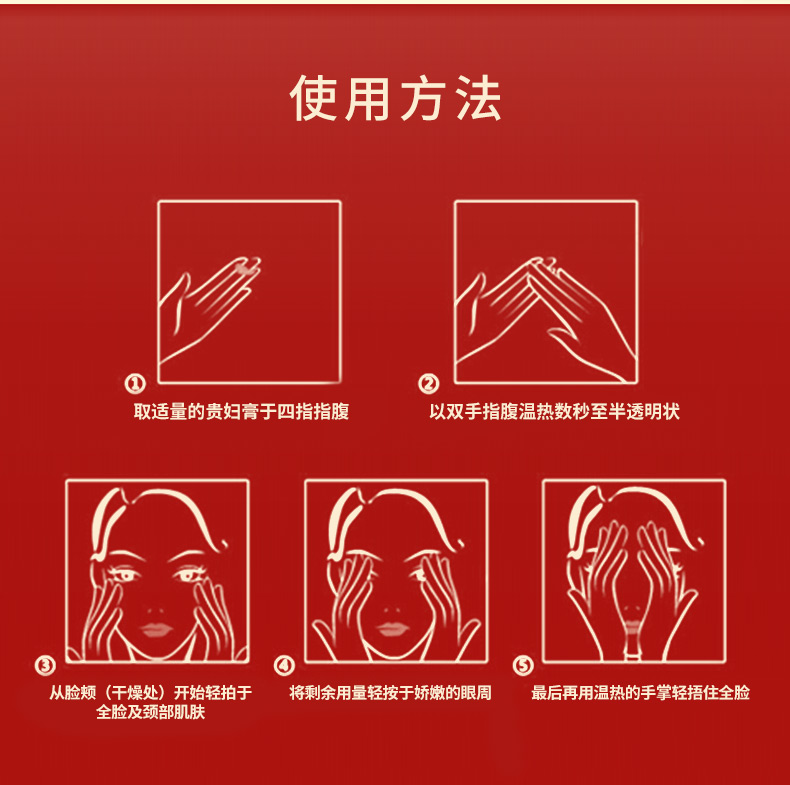 使用方法

① 取适量的贵妇膏于四指指腹

② 以双手指腹温热数秒至半透明状

③ 从脸颊（干燥处）开始轻拍于全脸及颈部肌肤

④ 将剩余用量轻按于娇嫩的眼周

⑤ 最后再用温热的手掌轻捂住全脸